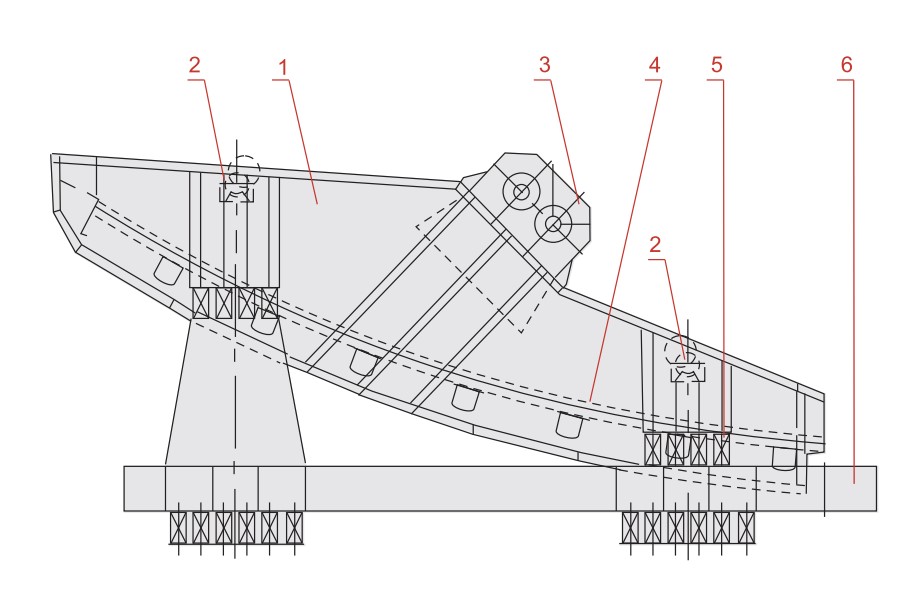 2
1
3
4
5
6
2